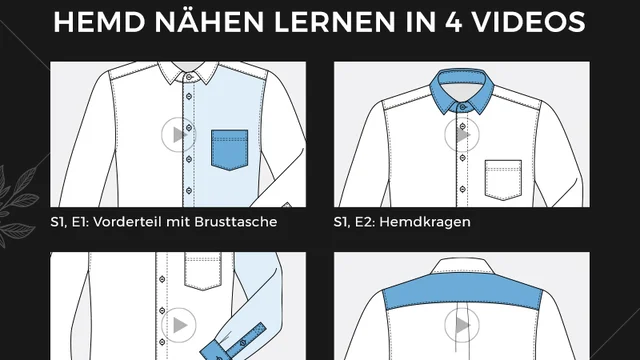 HEMD NÄHEN LERNEN IN 4 VIDEOS

S1, E1: Vorderteil mit Brusttasche

S1, E2: Hemdkragen