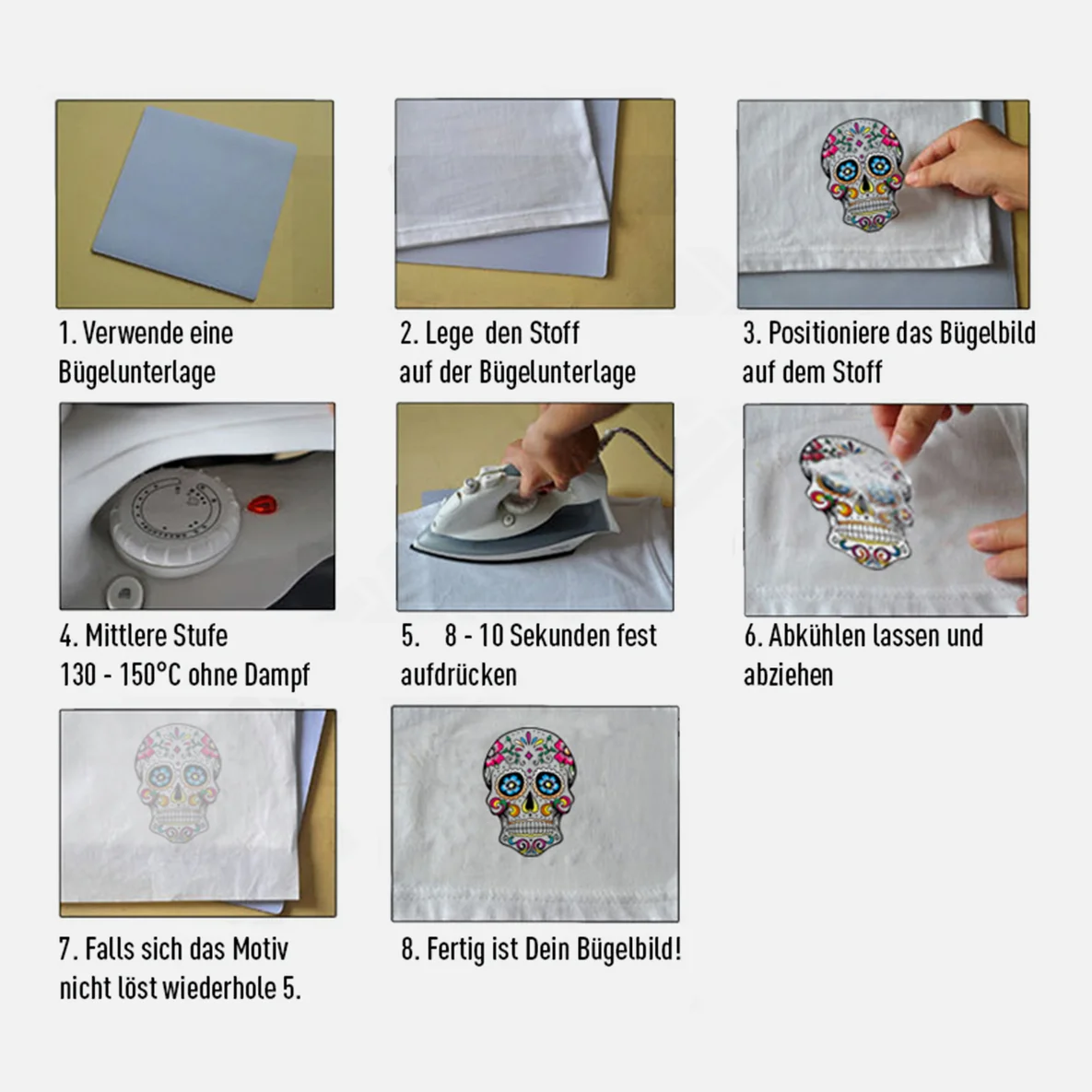 1. Verwende eine Bügelunterlage

2. Lege den Stoff auf der Bügelunterlage

3. Positioniere das Bügelbild auf dem Stoff

4. Mittlere Stufe 130 - 150°C ohne Dampf

5. 8 - 10 Sekunden fest aufdrücken

6. Abkühlen lassen und abziehen

7. Falls sich das Motiv nicht löst wiederhole 5.

8. Fertig ist Dein Bügelbild!