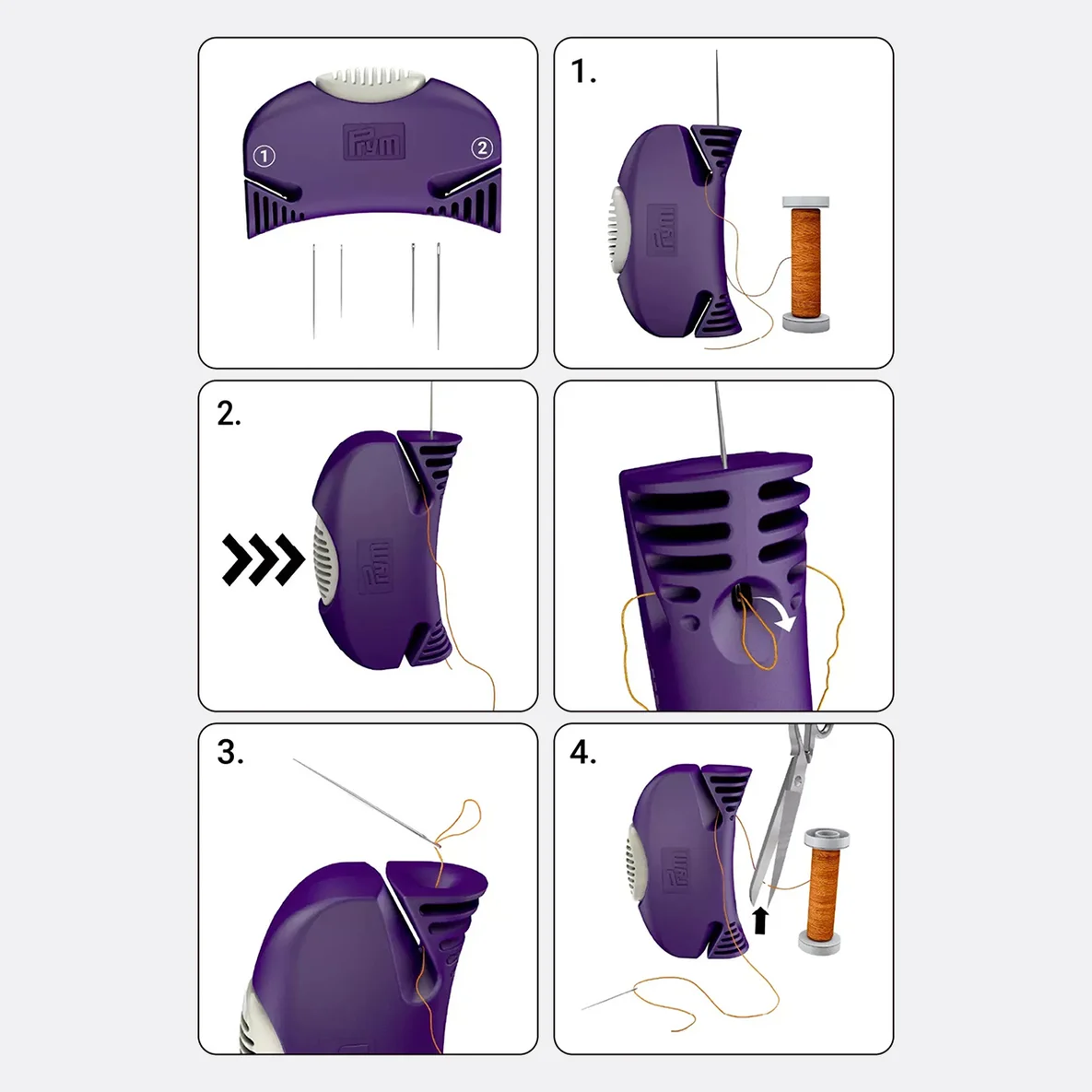 Prym
①
②

1.
Prym

2.
Prym

3.

4.
Prym